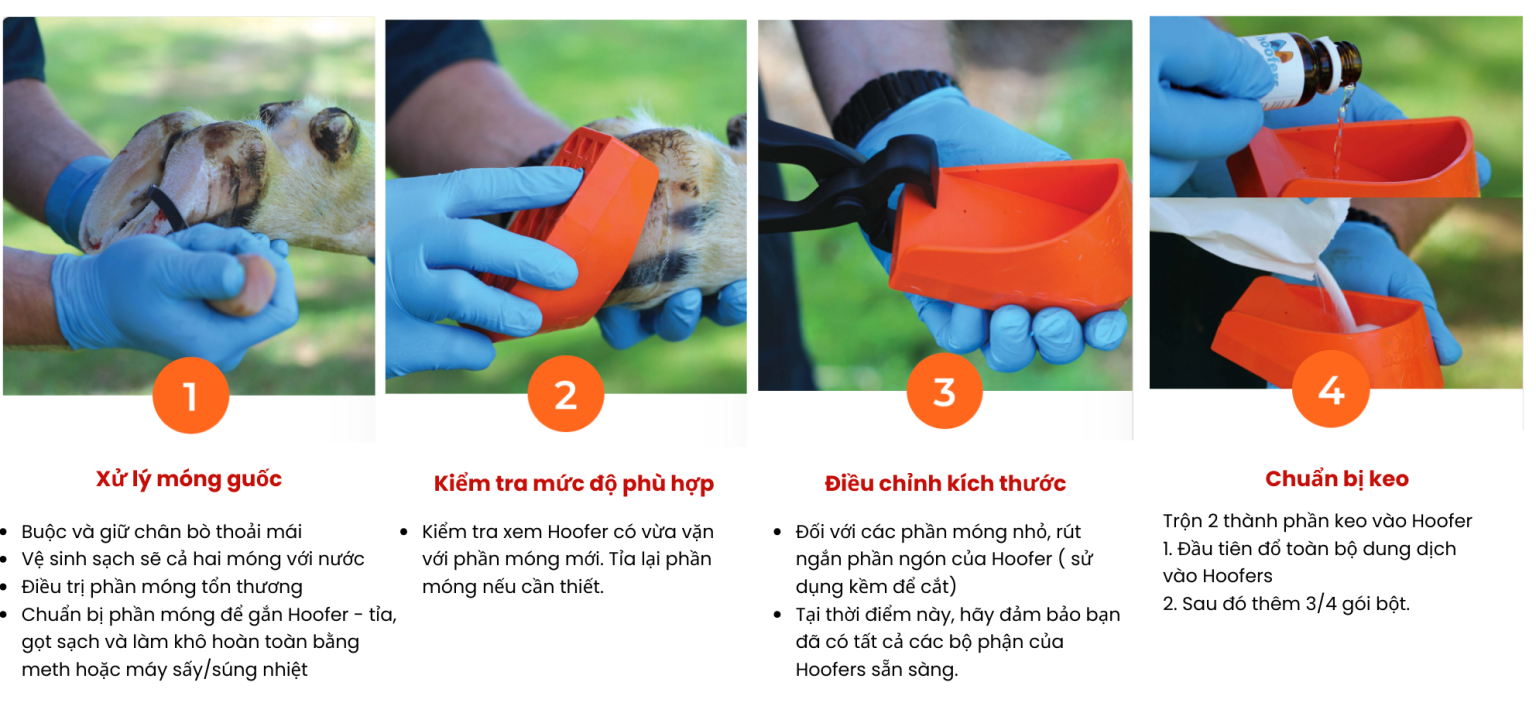 1

Xử lý móng guốc

- Buộc và giữ chân bò thoải mái
- Vệ sinh sạch sẽ cả hai móng với nước
- Điều trị phần móng tổn thương
- Chuẩn bị phần móng để gắn Hoofer - tỉa, gọt sạch và làm khô hoàn toàn bằng meth hoặc máy sấy/súng nhiệt

2

Kiểm tra mức độ phù hợp

- Kiểm tra xem Hoofer có vừa vặn với phần móng mới. Tỉa lại phần móng nếu cần thiết.

3

Điều chỉnh kích thước

- Đối với các phần móng nhỏ, rút ngắn phần ngón của Hoofer ( sử dụng kềm để cắt)
- Tại thời điểm này, hãy đảm bảo bạn đã có tất cả các bộ phận của Hoofers sẵn sàng.

4

Chuẩn bị keo

Trộn 2 thành phần keo vào Hoofer
1. Đầu tiên đổ toàn bộ dung dịch vào Hoofers
2. Sau đó thêm 3/4 gói bột.